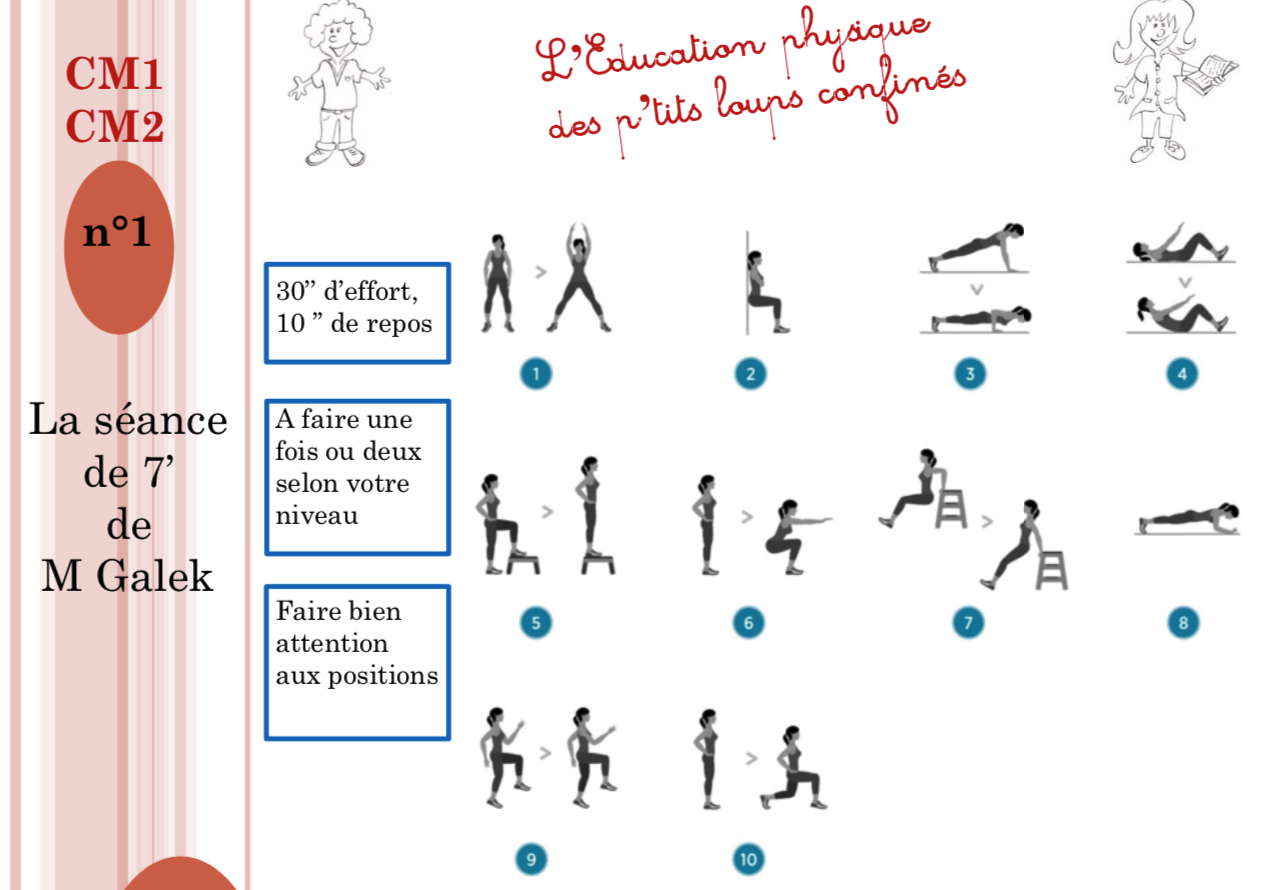 CM1
CM2

n°1

La séance de 7' de M Galek

L'Education physique des p'tits loups confinés

30" d'effort, 10 " de repos

A faire une fois ou deux selon votre niveau

Faire bien attention aux positions

1

2

3

4

5

6

7

8

9

10